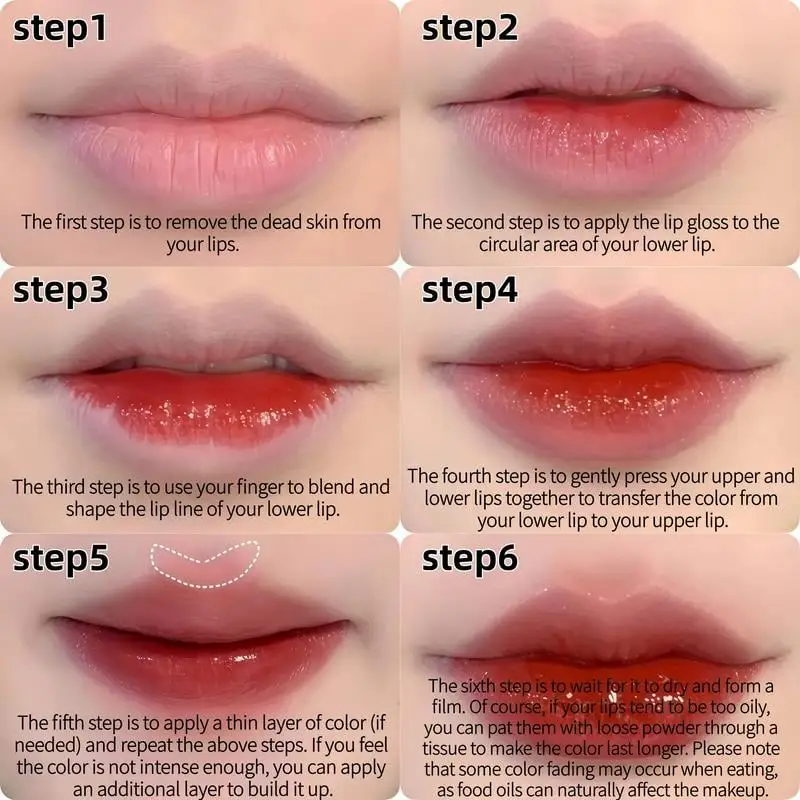 step1

The first step is to remove the dead skin from your lips.

step2

The second step is to apply the lip gloss to the circular area of your lower lip.

step3

The third step is to use your finger to blend and shape the lip line of your lower lip.

step4

The fourth step is to gently press your upper and lower lips together to transfer the color from your lower lip to your upper lip.

step5

The fifth step is to apply a thin layer of color (if needed) and repeat the above steps. If you feel the color is not intense enough, you can apply an additional layer to build it up.

step6

The sixth step is to wait for it to dry and form a film. Of course, if your lips tend to be too oily, you can pat them with loose powder through a tissue to make the color last longer. Please note that some color fading may occur when eating, as food oils can naturally affect the makeup.