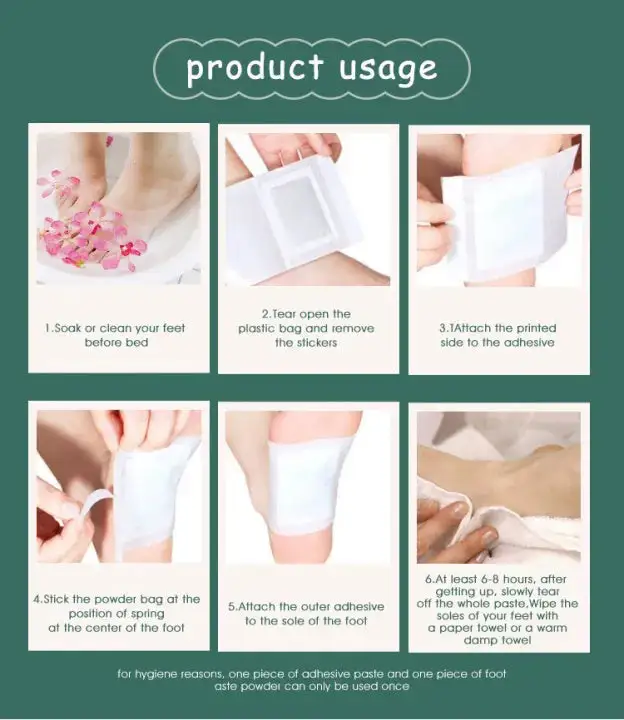 product usage

1.Soak or clean your feet before bed

2.Tear open the plastic bag and remove the stickers

3.TAttach the printed side to the adhesive

4.Stick the powder bag at the position of spring at the center of the foot

5.Attach the outer adhesive to the sole of the foot

6.At least 6-8 hours, after getting up, slowly tear off the whole paste,Wipe the soles of your feet with a paper towel or a warm damp towel

for hygiene reasons, one piece of adhesive paste and one piece of foot aste powder can only be used once